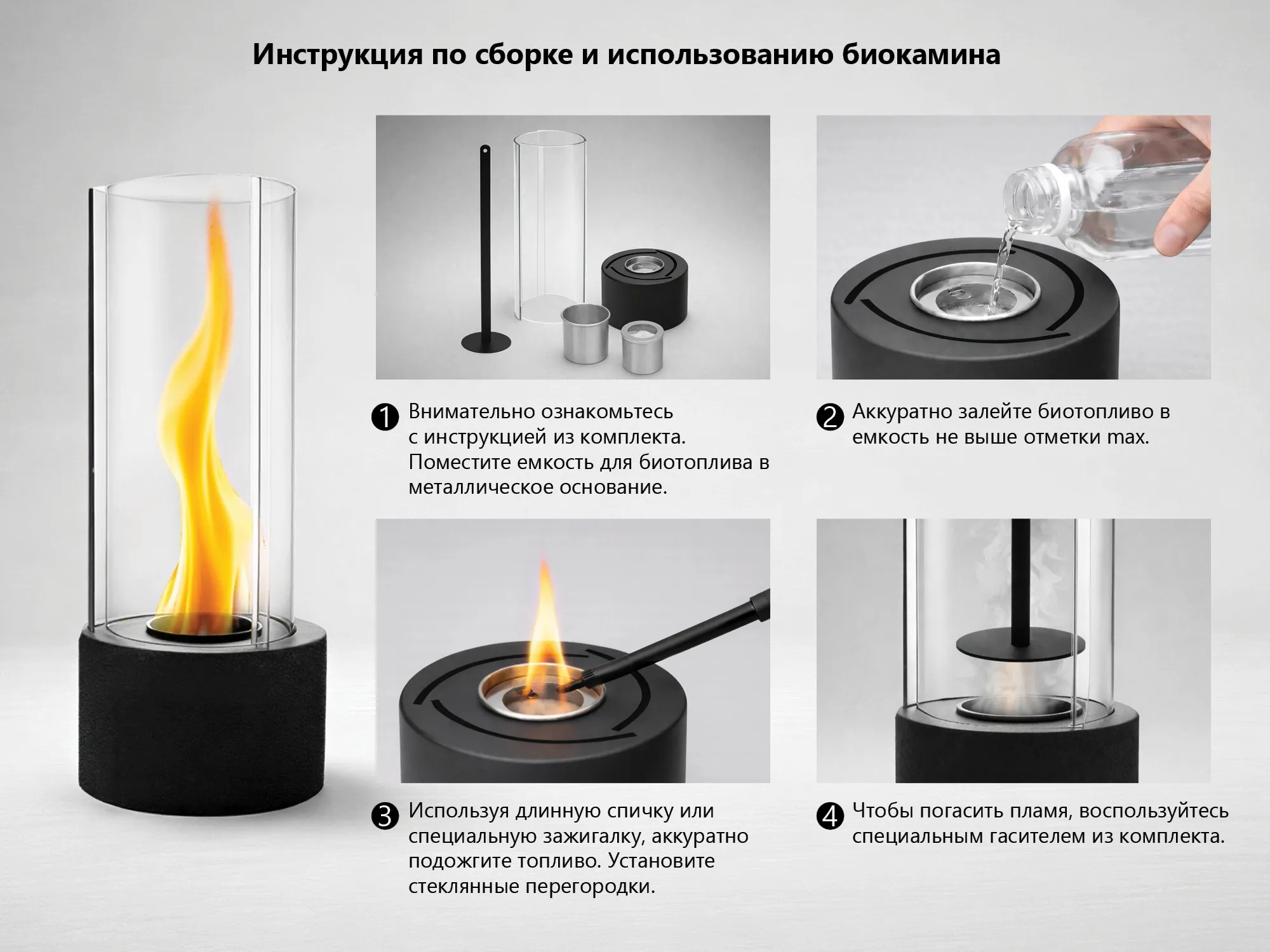 Инструкция по сборке и использованию биокамина

1 Внимательно ознакомьтесь с инструкцией из комплекта. Поместите емкость для биотоплива в металлическое основание.

2 Аккуратно залейте биотопливо в емкость не выше отметки max.

3 Используя длинную спичку или специальную зажигалку, аккуратно подожгите топливо. Установите стеклянные перегородки.

4 Чтобы погасить пламя, воспользуйтесь специальным гасителем из комплекта.